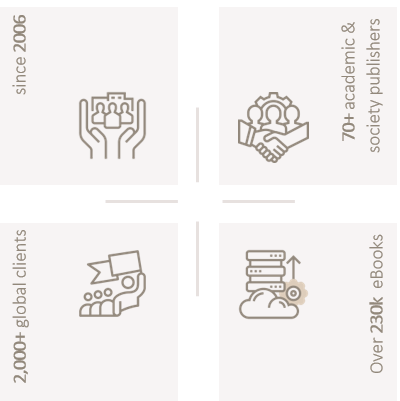 since 2006

70+ academic & society publishers

2,000+ global clients

Over 230k eBooks